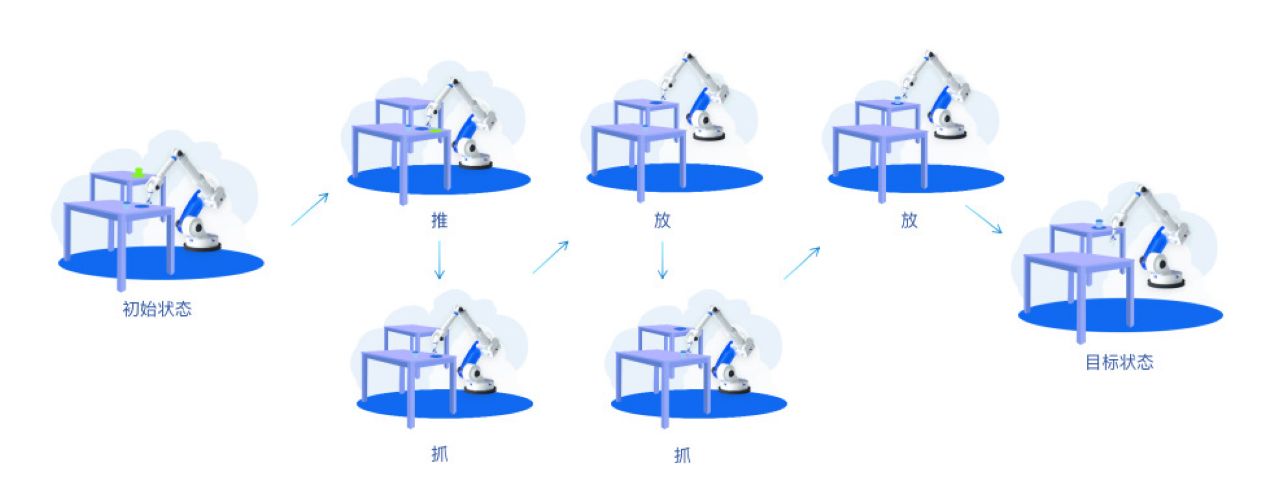 初始状态

推

抓

放

抓

放

目标状态